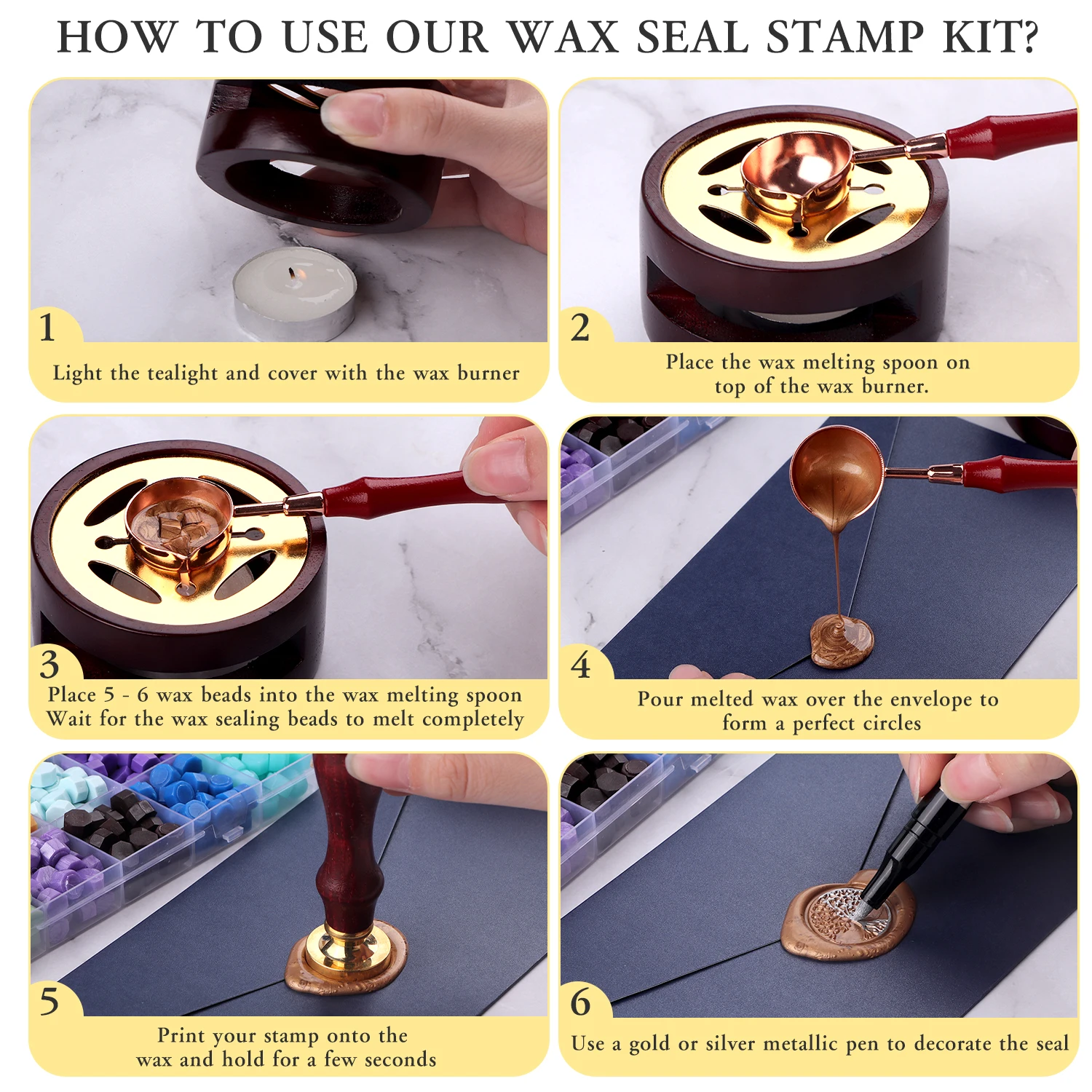 HOW TO USE OUR WAX SEAL STAMP KIT?

1
Light the tealight and cover with the wax burner

2
Place the wax melting spoon on top of the wax burner.

3
Place 5 - 6 wax beads into the wax melting spoon
Wait for the wax sealing beads to melt completely

4
Pour melted wax over the envelope to form a perfect circles

5
Print your stamp onto the wax and hold for a few seconds

6
Use a gold or silver metallic pen to decorate the seal